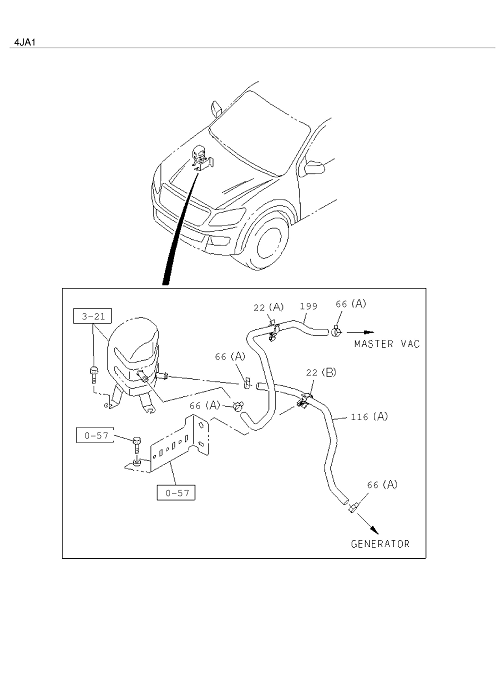 4JA1

3-21

22 (A)

199

66 (A)

MASTER VAC

66 (A)

22 (B)

66 (A)

116 (A)

0-57

0-57

66 (A)

GENERATOR